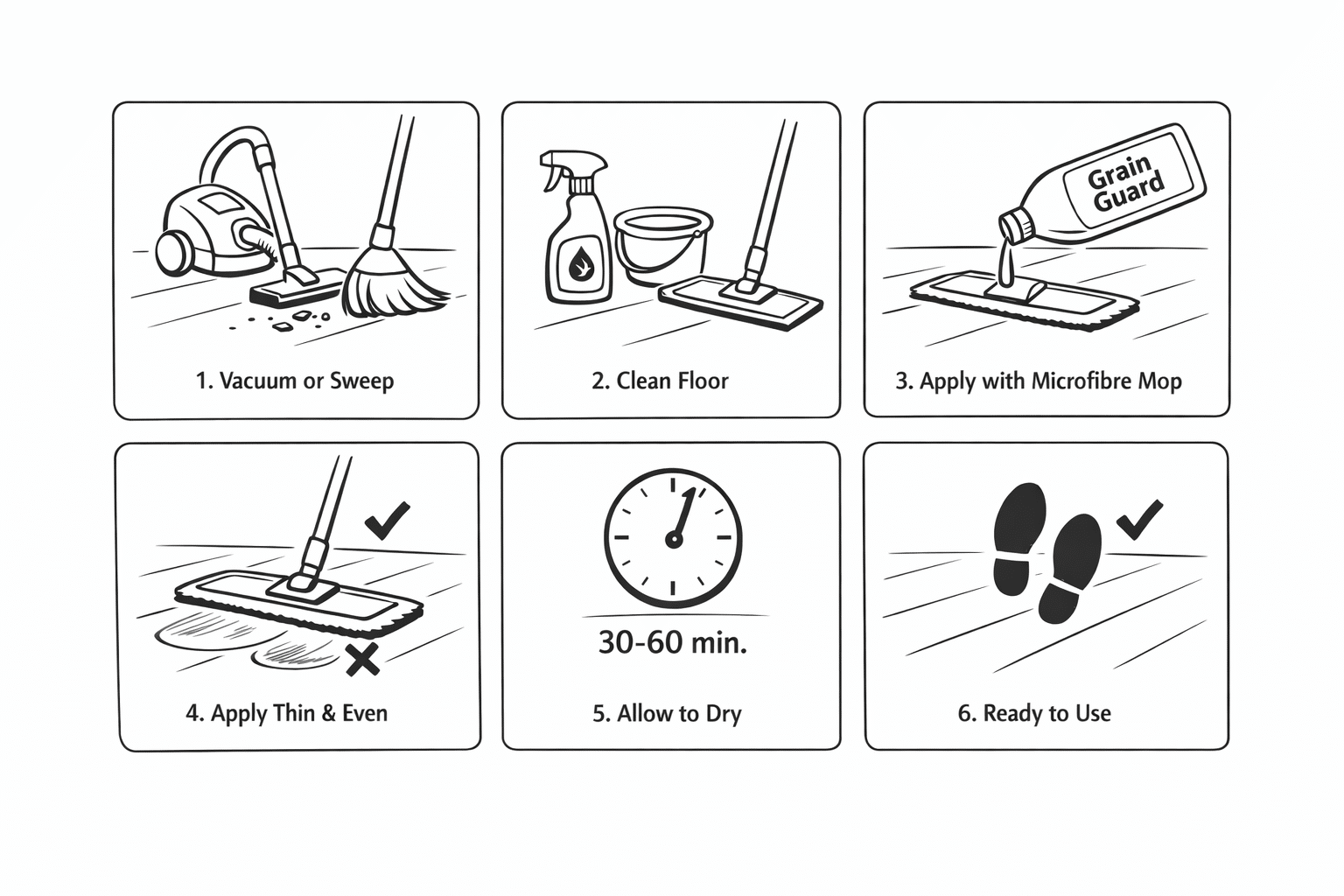 1. Vacuum or Sweep

2. Clean Floor

Grain Guard

3. Apply with Microfibre Mop

4. Apply Thin & Even

30-60 min.

5. Allow to Dry

6. Ready to Use